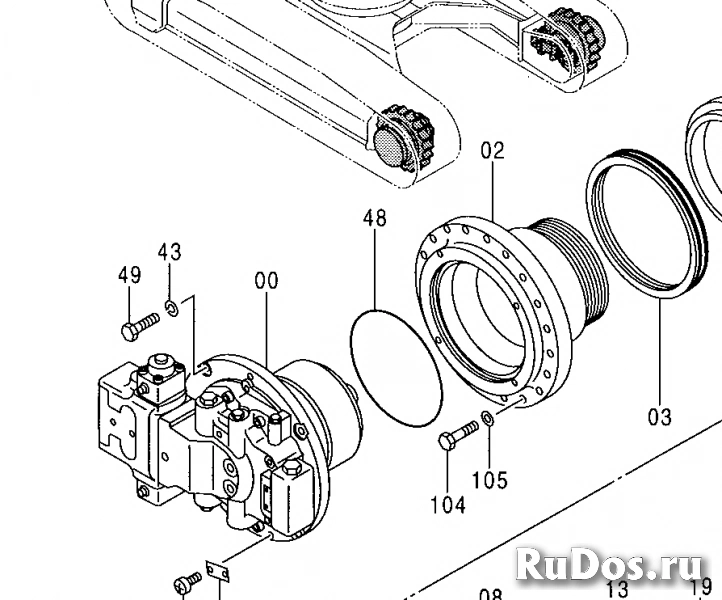 02
48
43
49
00
03
105
104
RuDos.ru
08
13
19