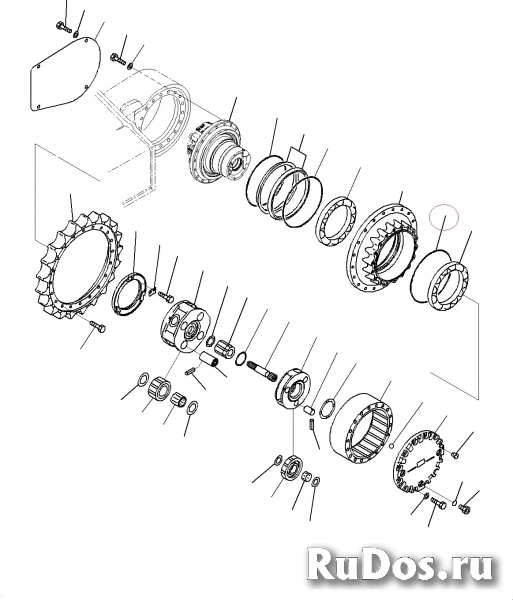 RuDos.ru