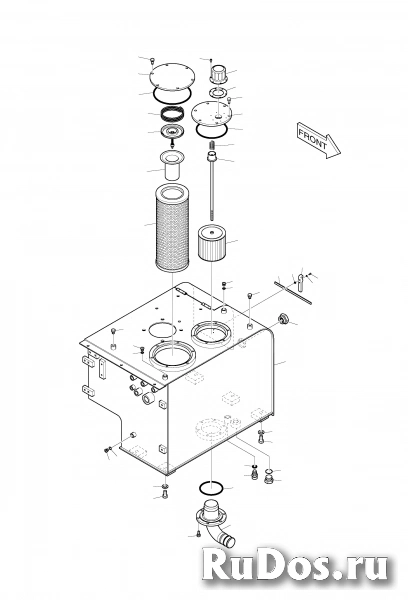 FRONT

RuDos.ru