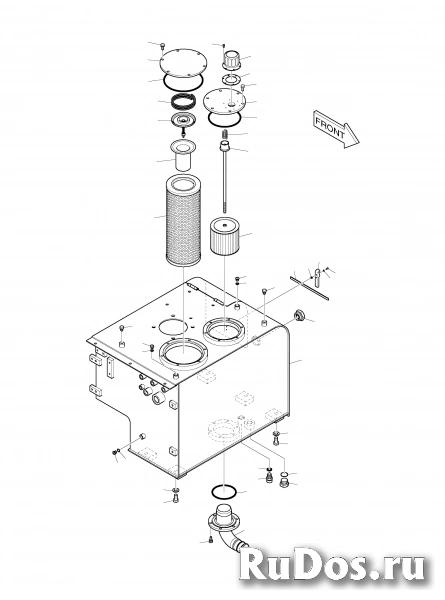 FRONT

RuDos.ru