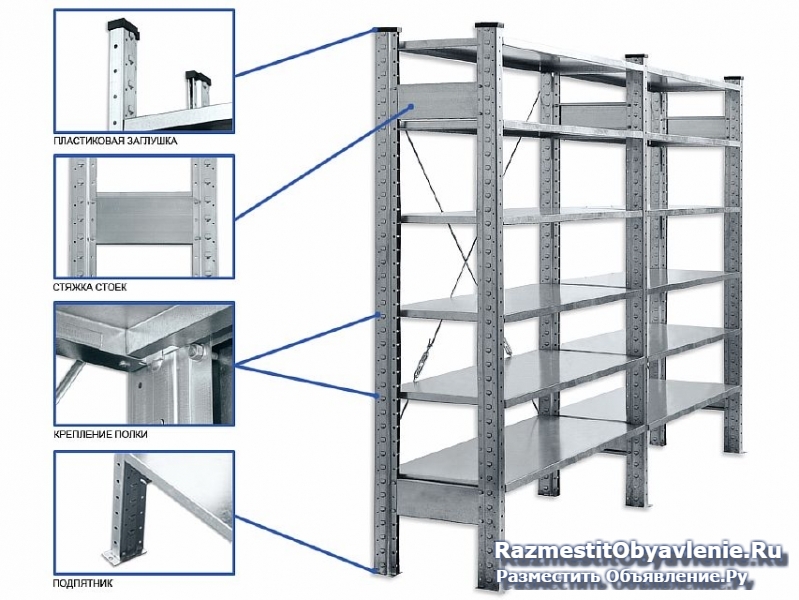 ПЛАСТИКОВАЯ ЗАГЛУШКА

СТЯЖКА СТОЕК

КРЕПЛЕНИЕ ПОЛКИ

ПОДПЯТНИК

RazmestitObyavlenie.Ru
Разместить Объявление.Ру